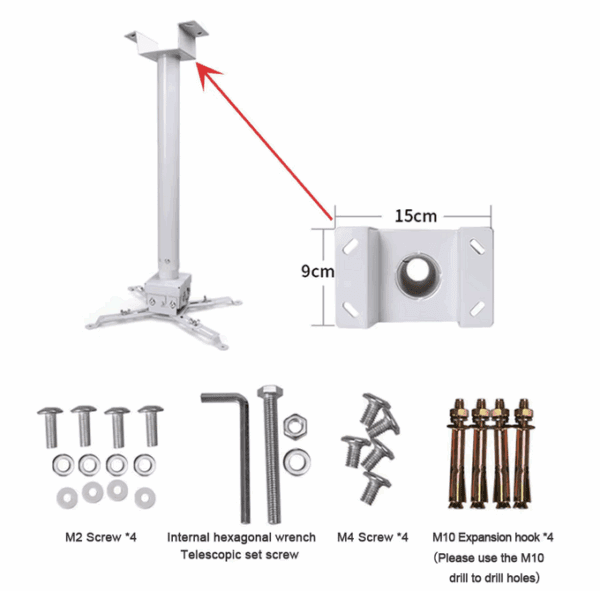 15cm

9cm

M2 Screw *4

Internal hexagonal wrench
Telescopic set screw

M4 Screw *4

M10 Expansion hook *4
(Please use the M10 drill to drill holes)