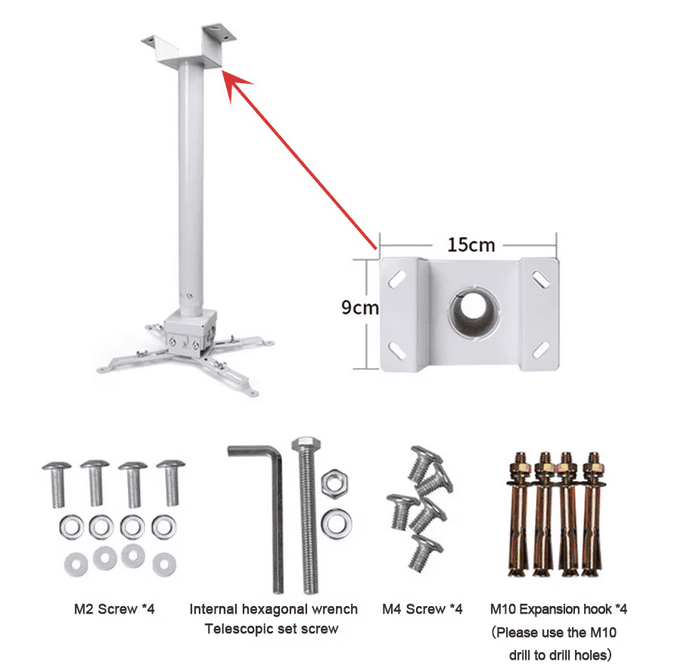 15cm

9cm

M2 Screw *4

Internal hexagonal wrench
Telescopic set screw

M4 Screw *4

M10 Expansion hook *4
(Please use the M10 drill to drill holes)