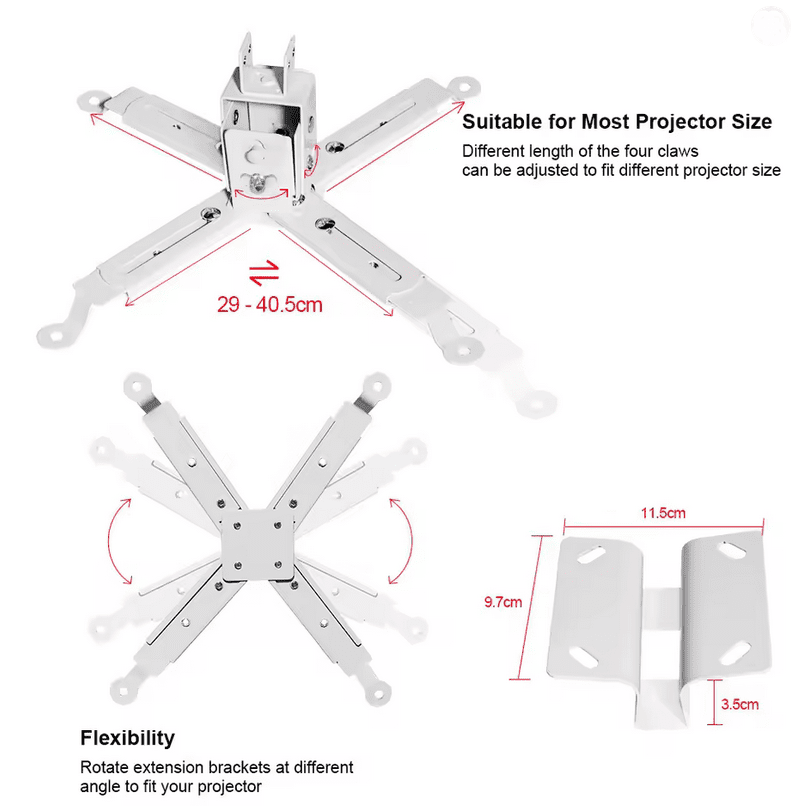 Suitable for Most Projector Size

Different length of the four claws
can be adjusted to fit different projector size

29 - 40.5cm

11.5cm

9.7cm

3.5cm

Flexibility

Rotate extension brackets at different angle to fit your projector